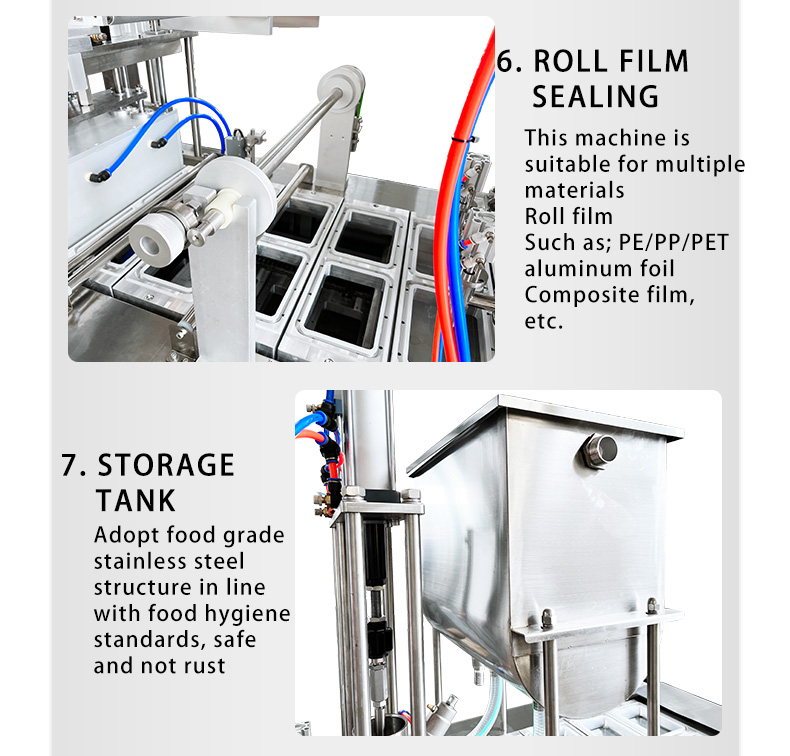 6. ROLL FILM SEALING

This machine is suitable for multiple materials
Roll film
Such as; PE/PP/PET aluminum foil
Composite film, etc.

7. STORAGE TANK

Adopt food grade stainless steel structure in line with food hygiene standards, safe and not rust